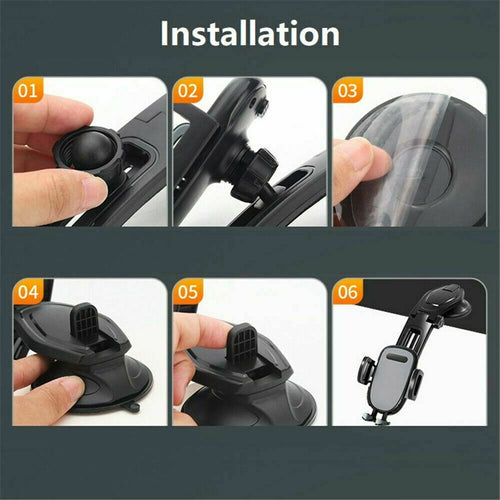 Installation

01

02

03

04

05

06